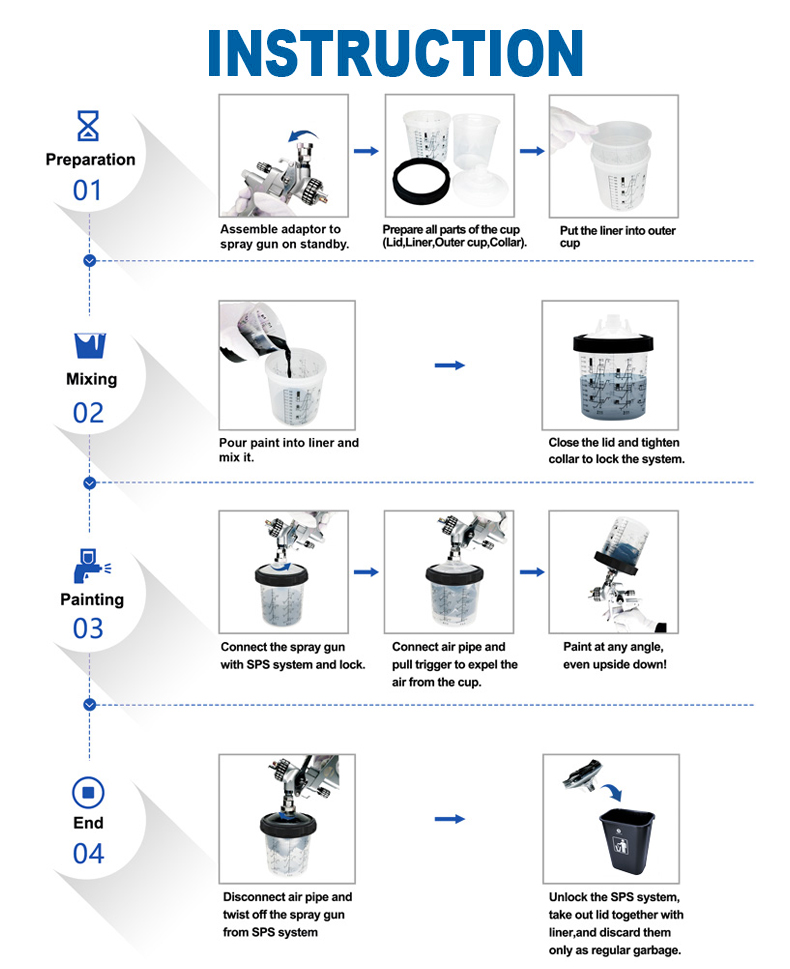 INSTRUCTION

Preparation
01

Assemble adaptor to spray gun on standby.

Prepare all parts of the cup (Lid,Liner,Outer cup,Collar).

Put the liner into outer cup

Mixing
02

Pour paint into liner and mix it.

Close the lid and tighten collar to lock the system.

Painting
03

Connect the spray gun with SPS system and lock.

Connect air pipe and pull trigger to expel the air from the cup.

Paint at any angle, even upside down!

End
04

Disconnect air pipe and twist off the spray gun from SPS system

Unlock the SPS system, take out lid together with liner,and discard them only as regular garbage.